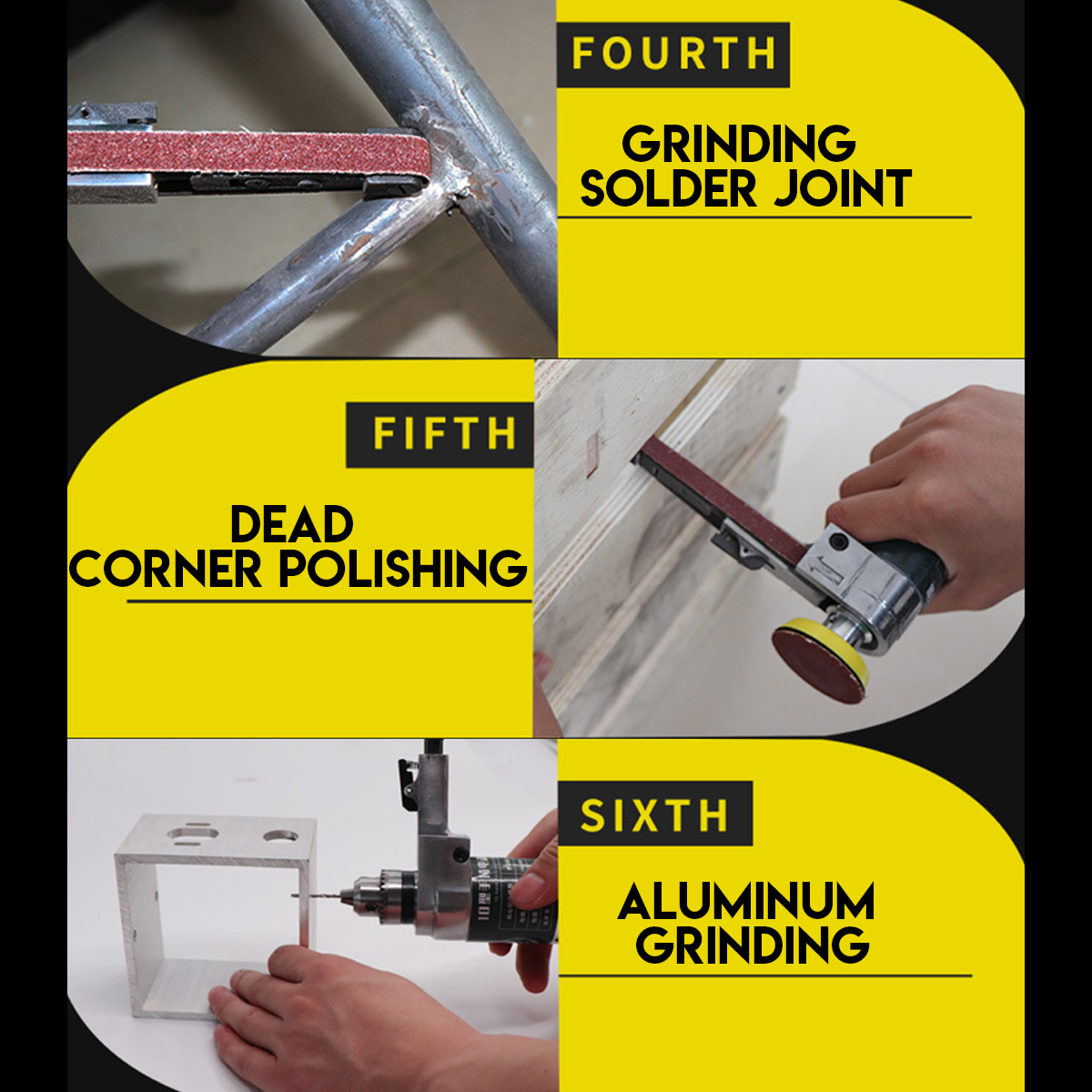 FOURTH

GRINDING
SOLDER JOINT

FIFTH

DEAD
CORNER POLISHING

SIXTH

ALUMINUM
GRINDING