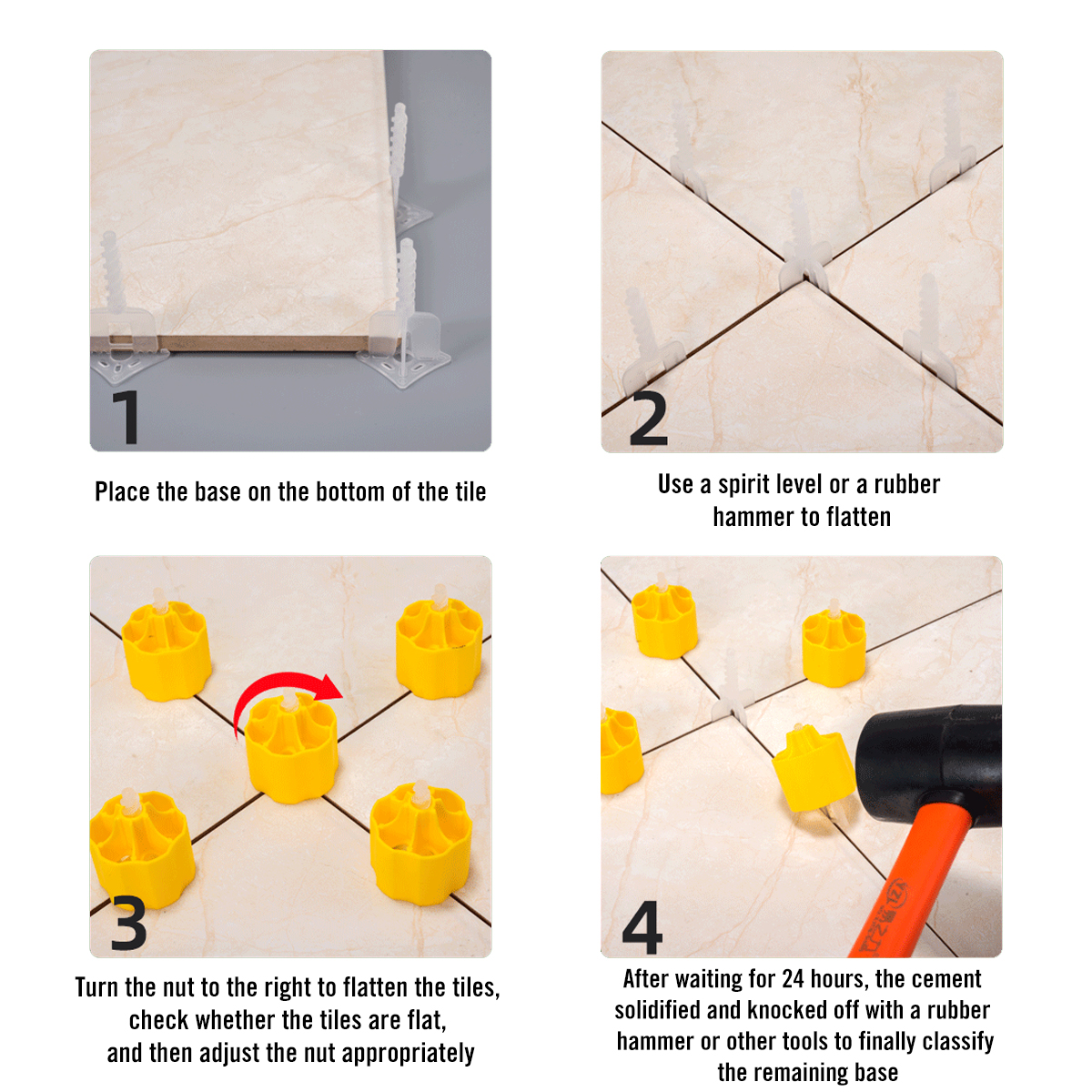 1

Place the base on the bottom of the tile

2

Use a spirit level or a rubber hammer to flatten

3

Turn the nut to the right to flatten the tiles, check whether the tiles are flat, and then adjust the nut appropriately

4

After waiting for 24 hours, the cement solidified and knocked off with a rubber hammer or other tools to finally classify the remaining base