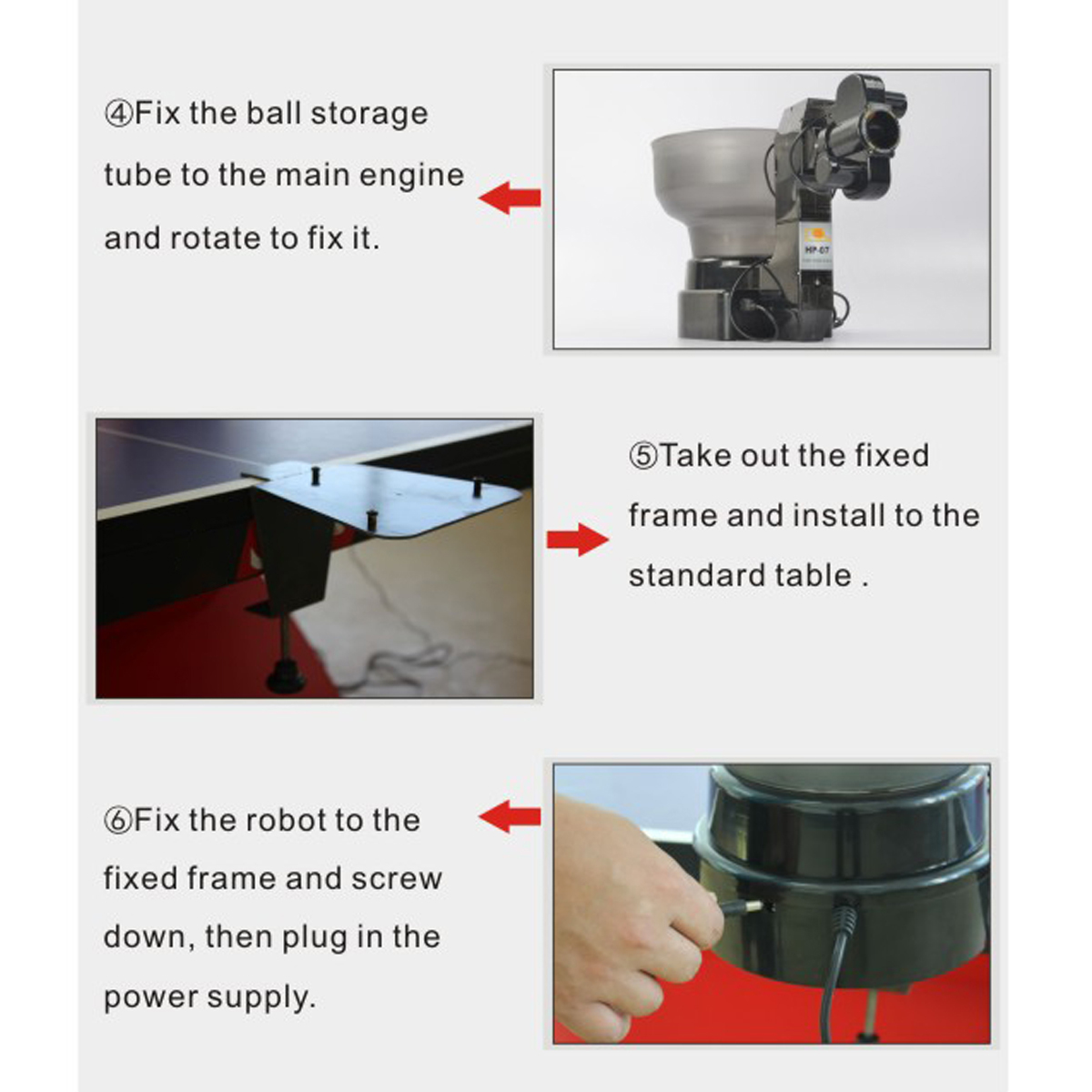 ④Fix the ball storage tube to the main engine and rotate to fix it.

HP-07

⑤Take out the fixed frame and install to the standard table .

⑥Fix the robot to the fixed frame and screw down, then plug in the power supply.