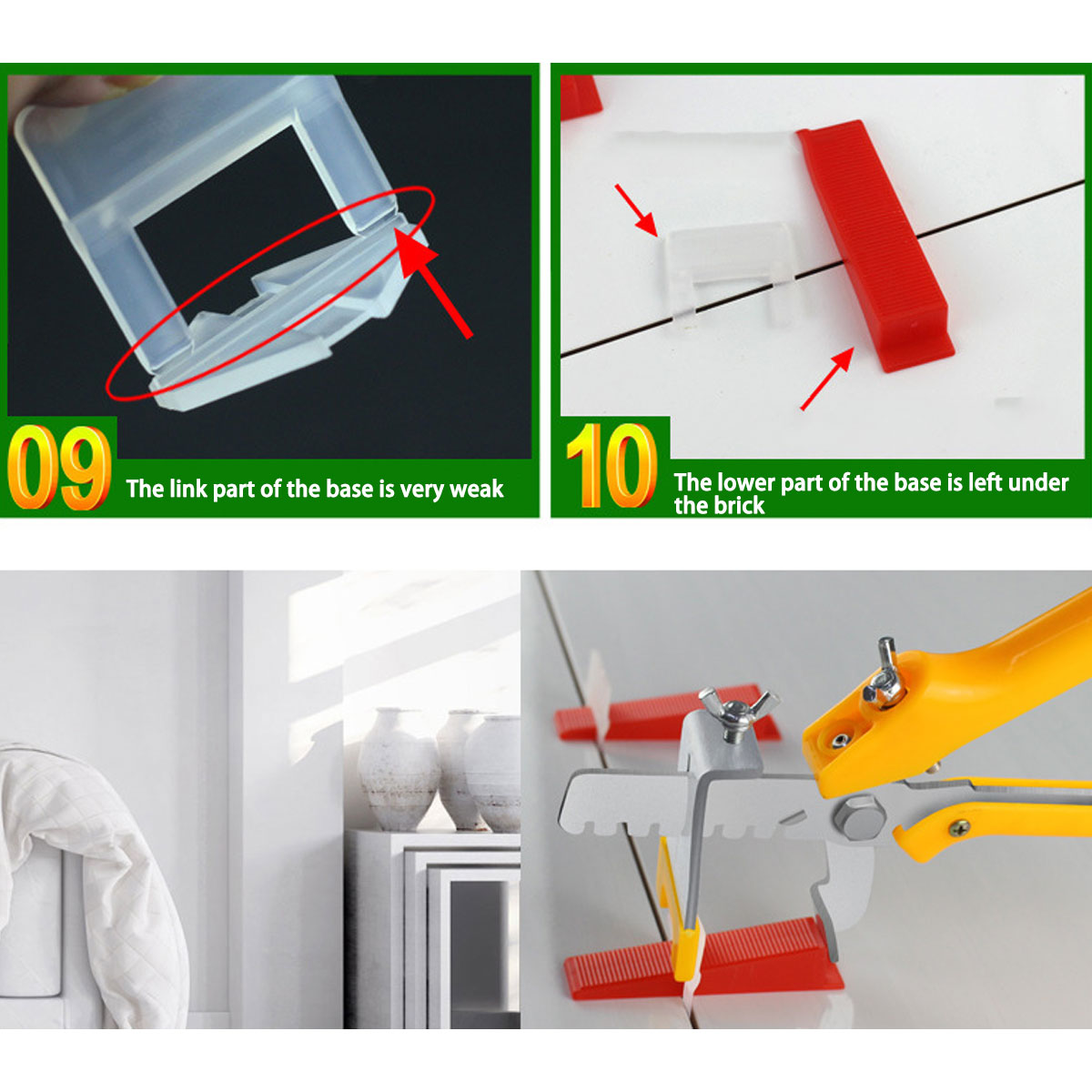 09 The link part of the base is very weak

10 The lower part of the base is left under the brick