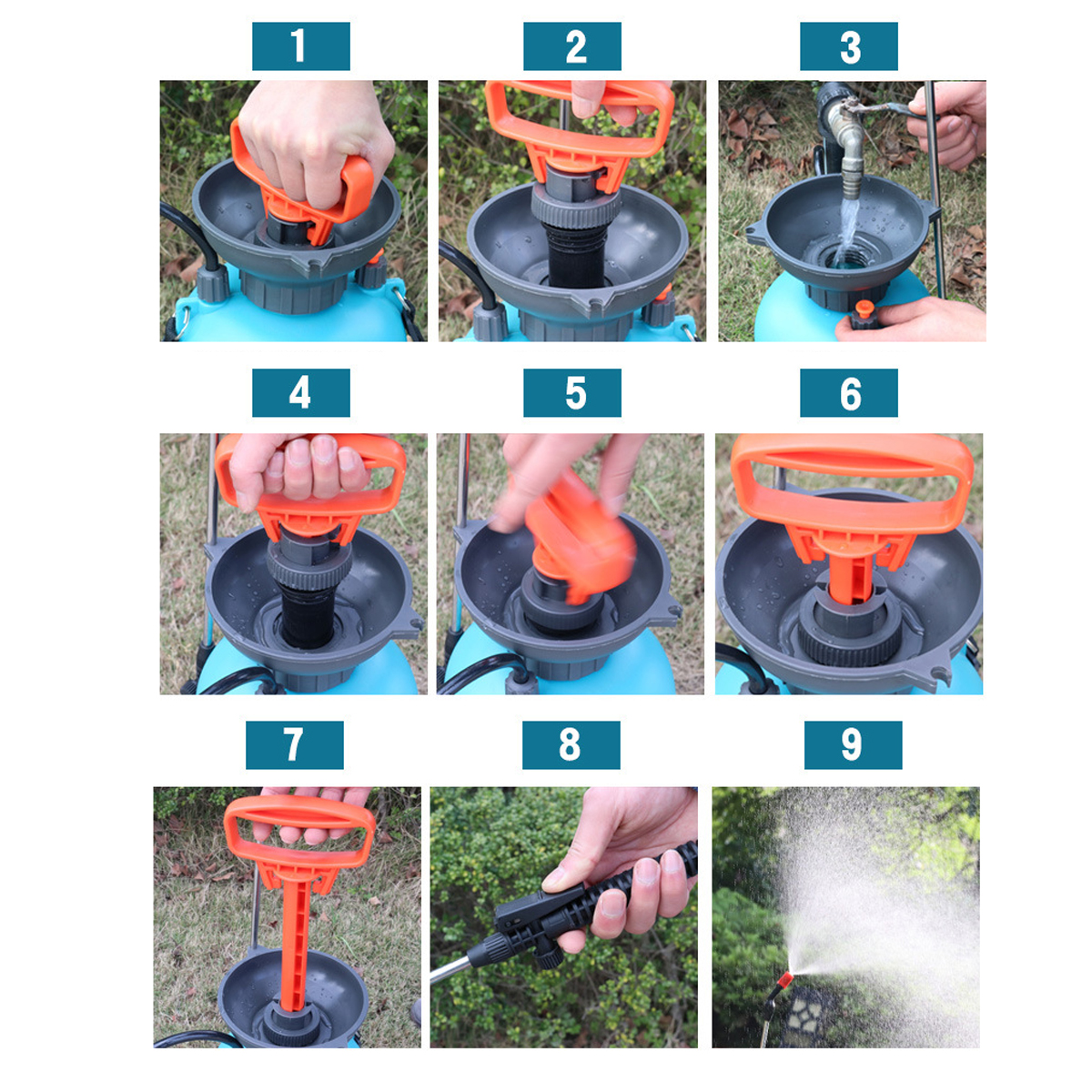 1

2

3

4

5

6

7

8

9