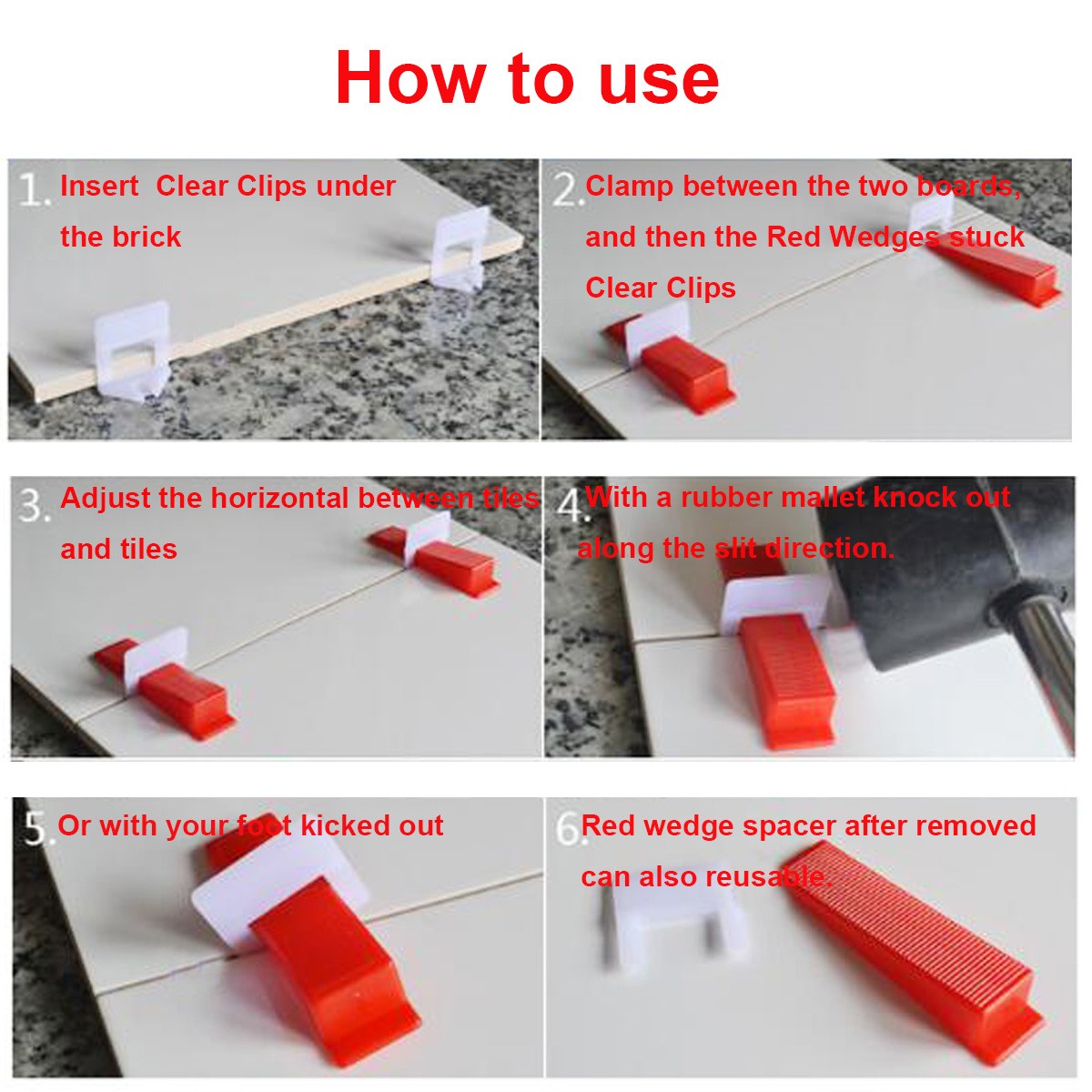 How to use

1. Insert Clear Clips under the brick

2. Clamp between the two boards, and then the Red Wedges stuck Clear Clips

3. Adjust the horizontal between tiles and tiles

4. With a rubber mallet knock out along the slit direction.

5. Or with your foot kicked out

6. Red wedge spacer after removed can also reusable.