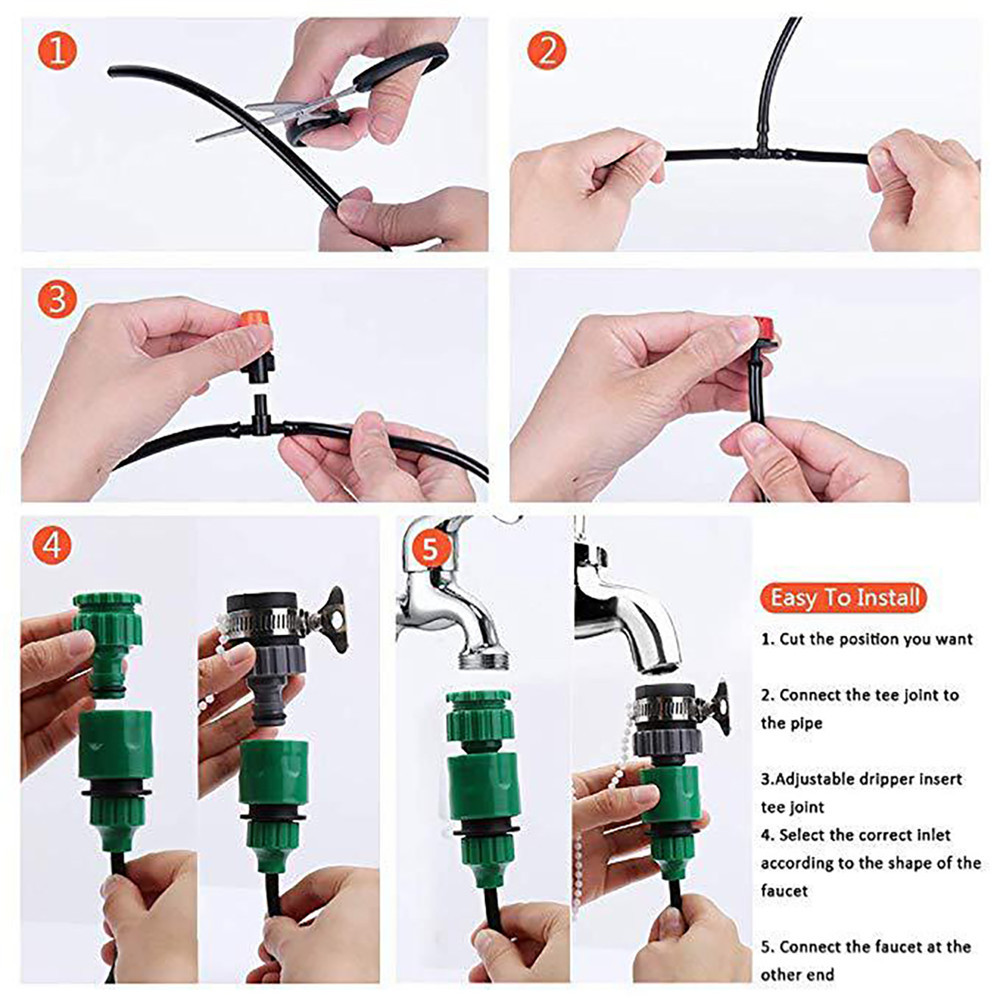 1

2

3

4

5

Easy To Install

1. Cut the position you want

2. Connect the tee joint to the pipe

3.Adjustable dripper insert tee joint

4. Select the correct inlet according to the shape of the faucet

5. Connect the faucet at the other end