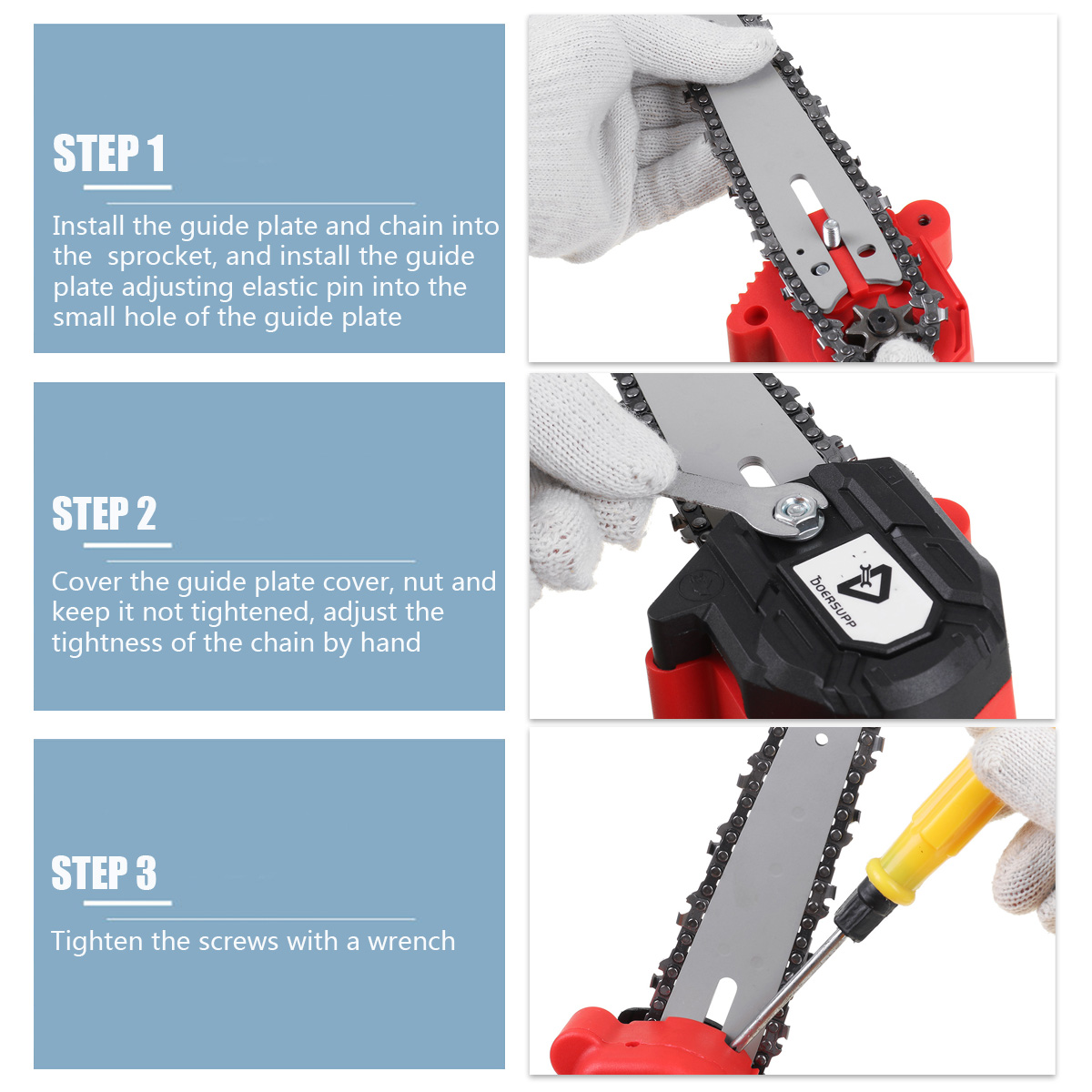 STEP 1

Install the guide plate and chain into the sprocket, and install the guide plate adjusting elastic pin into the small hole of the guide plate

STEP 2

Cover the guide plate cover, nut and keep it not tightened, adjust the tightness of the chain by hand

DOERSUPP

STEP 3

Tighten the screws with a wrench