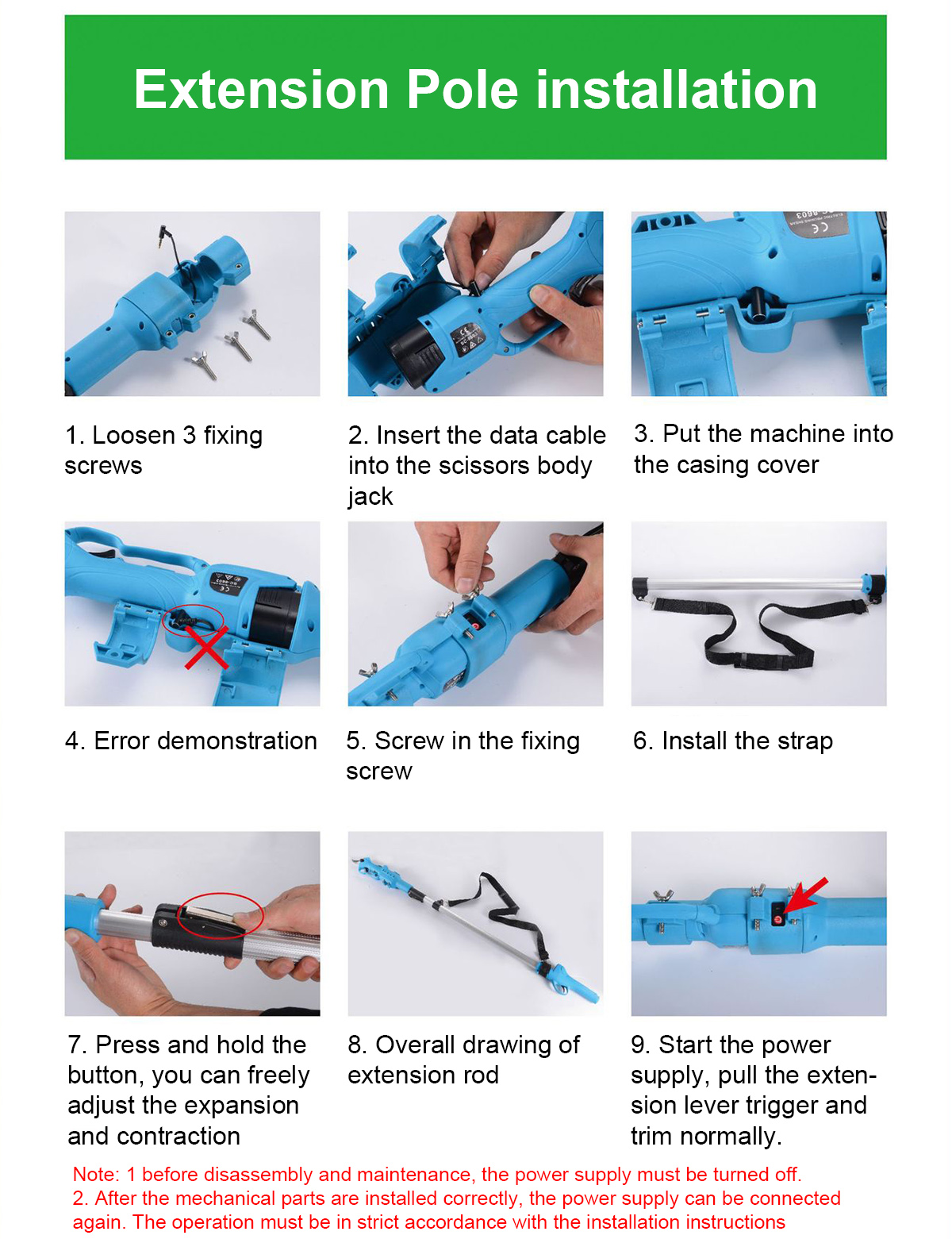 Extension Pole installation

1. Loosen 3 fixing screws

2. Insert the data cable into the scissors body jack

3. Put the machine into the casing cover

4. Error demonstration

5. Screw in the fixing screw

6. Install the strap

7. Press and hold the button, you can freely adjust the expansion and contraction

8. Overall drawing of extension rod

9. Start the power supply, pull the extension lever trigger and trim normally.

Note: 1 before disassembly and maintenance, the power supply must be turned off.
2. After the mechanical parts are installed correctly, the power supply can be connected again. The operation must be in strict accordance with the installation instructions