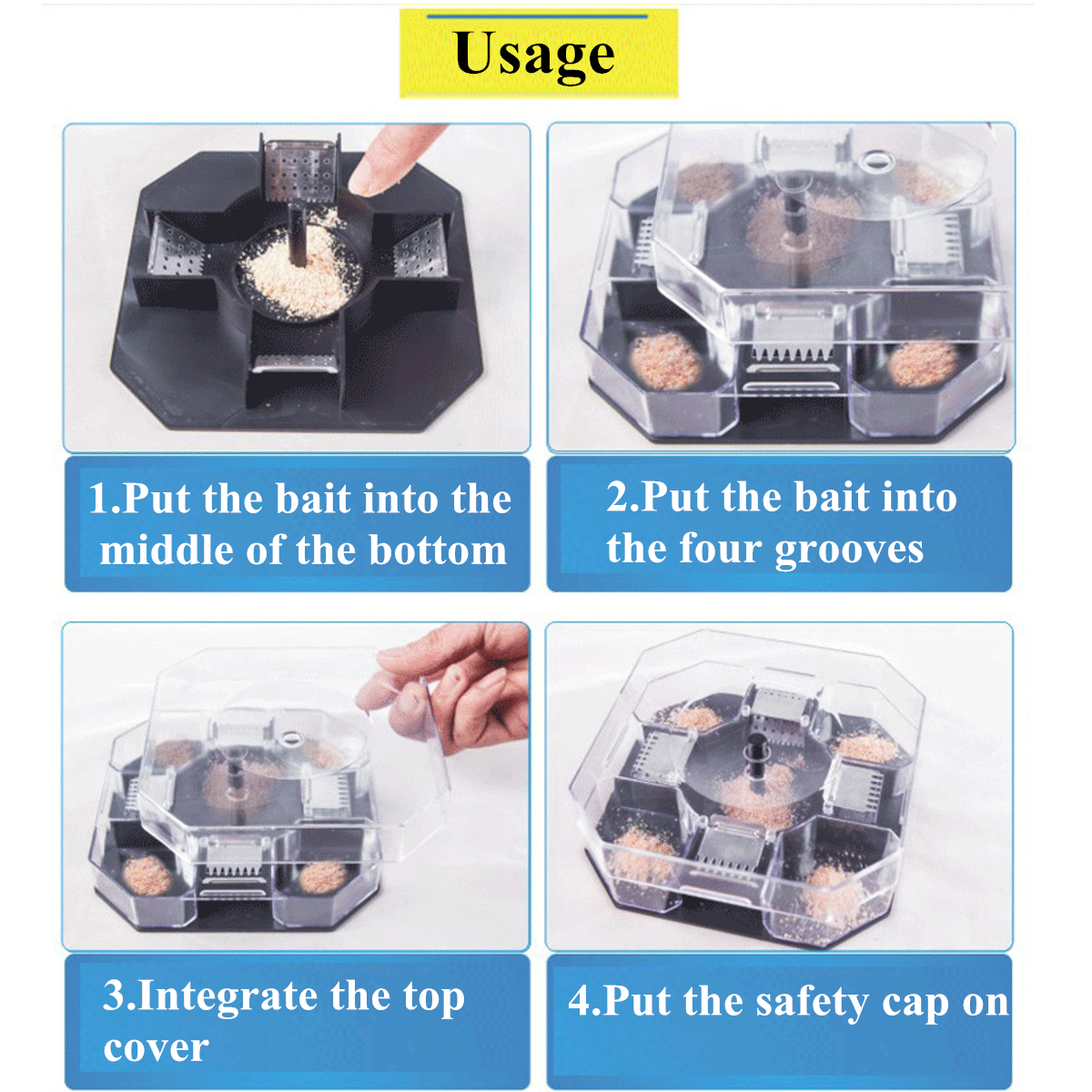 Usage

1.Put the bait into the middle of the bottom

2.Put the bait into the four grooves

3.Integrate the top cover

4.Put the safety cap on