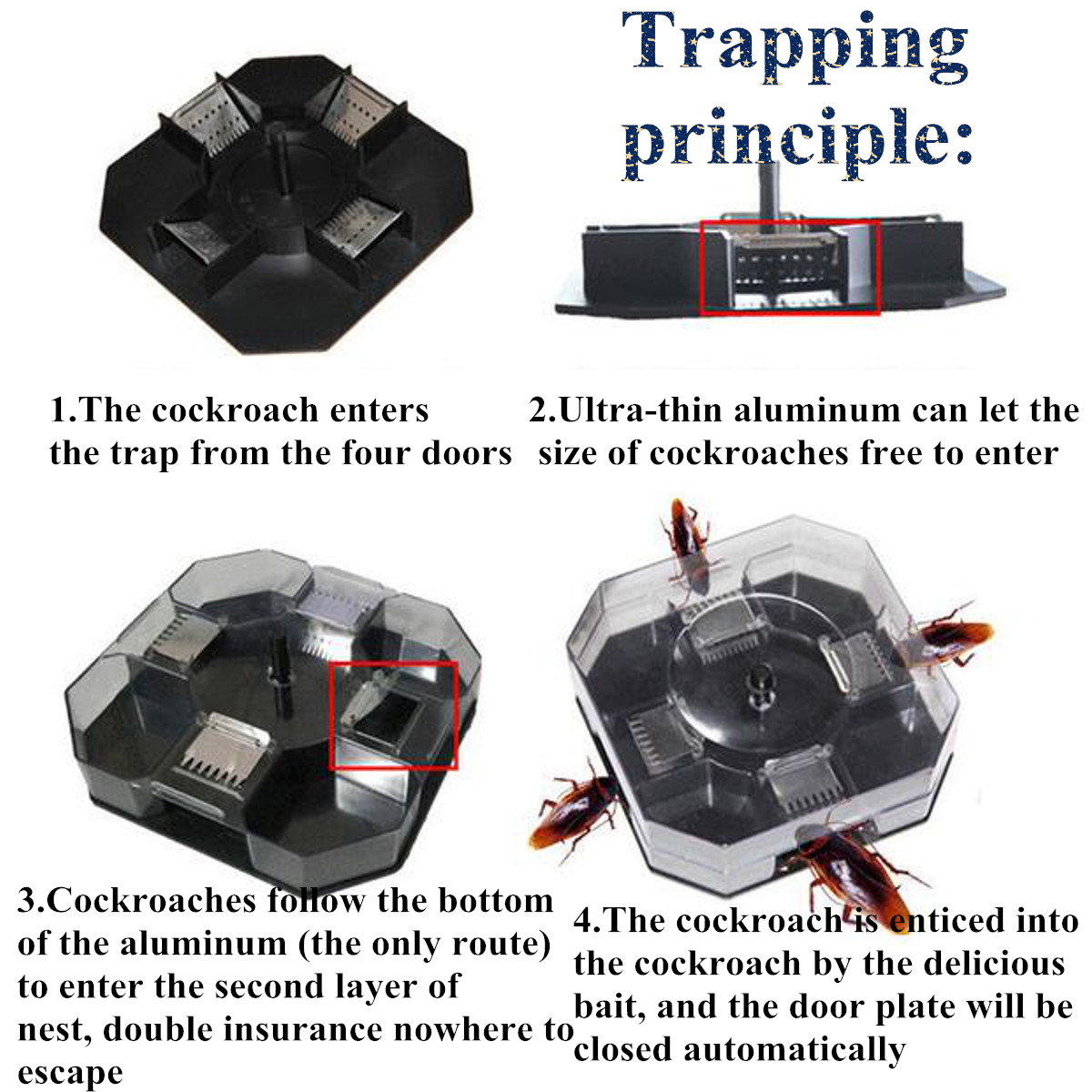 Trapping principle:

1.The cockroach enters the trap from the four doors

2.Ultra-thin aluminum can let the size of cockroaches free to enter

3.Cockroaches follow the bottom of the aluminum (the only route) to enter the second layer of nest, double insurance nowhere to escape

4.The cockroach is enticed into the cockroach by the delicious bait, and the door plate will be closed automatically