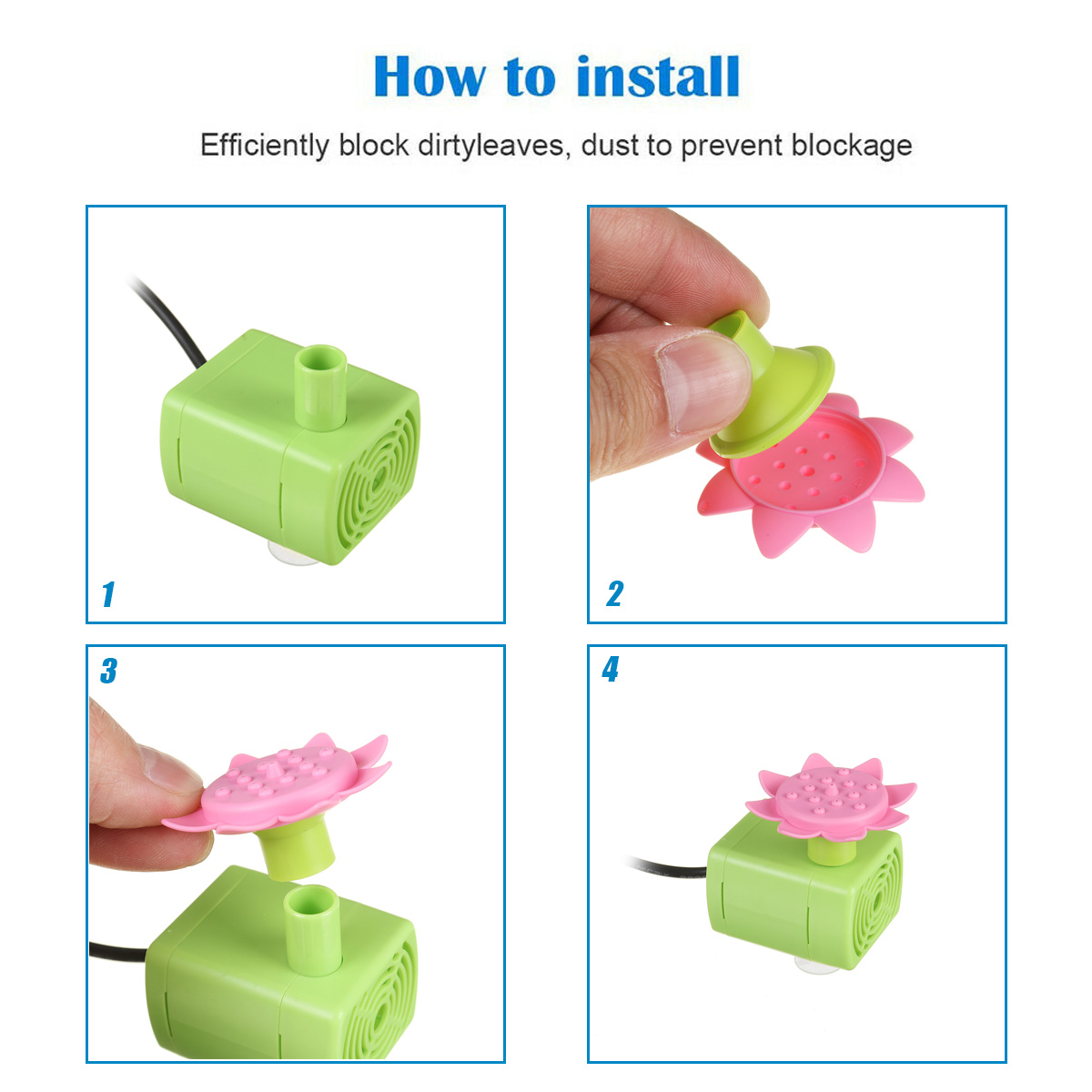 How to install

Efficiently block dirtyleaves, dust to prevent blockage

1

2

3

4