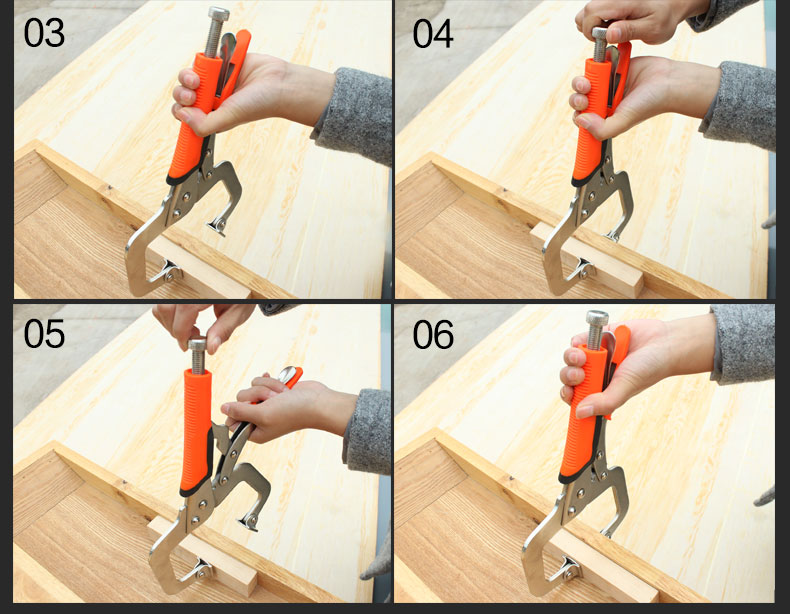 03

04

05

06