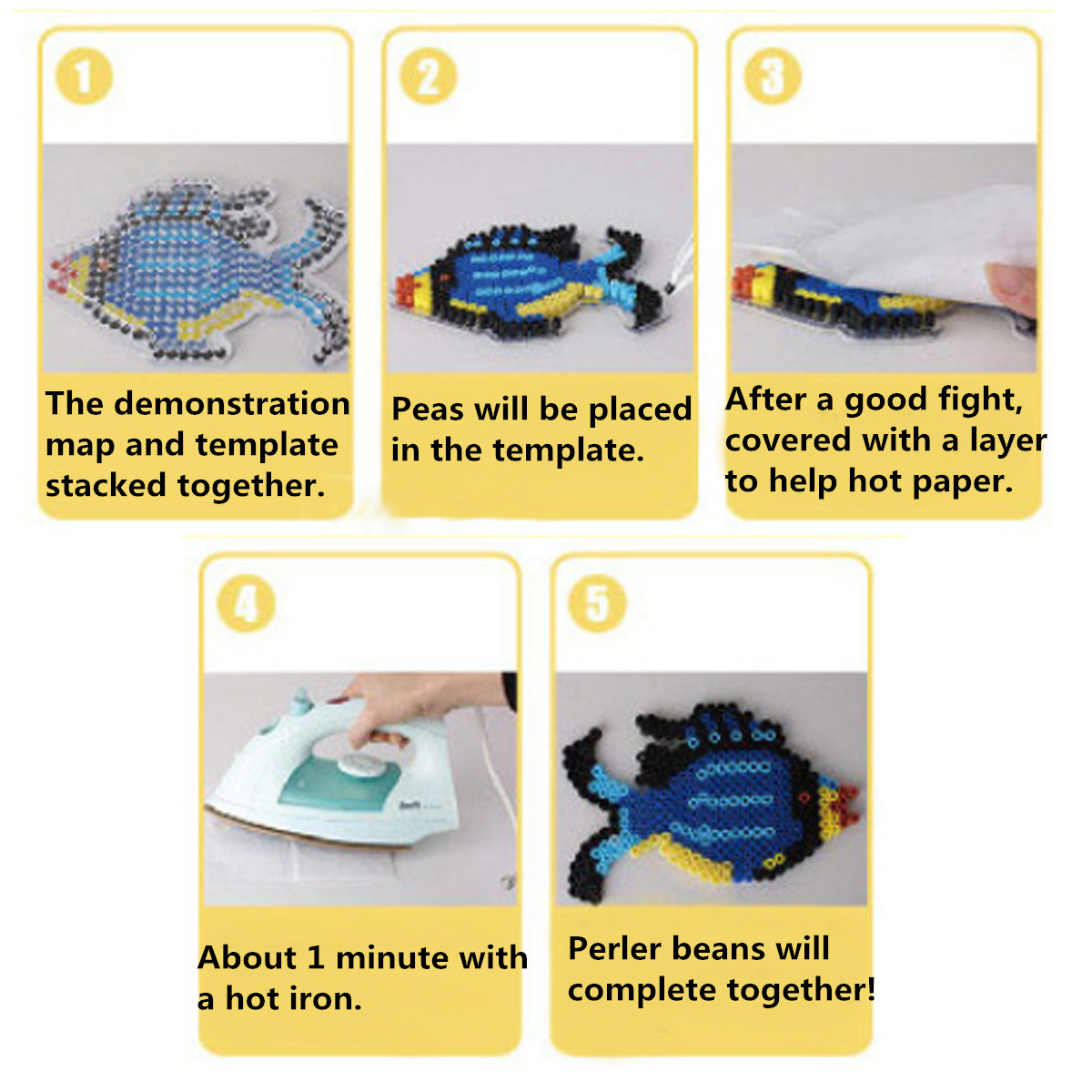 1

The demonstration map and template stacked together.

2

Peas will be placed in the template.

3

After a good fight, covered with a layer to help hot paper.

4

About 1 minute with a hot iron.

5

Perler beans will complete together!