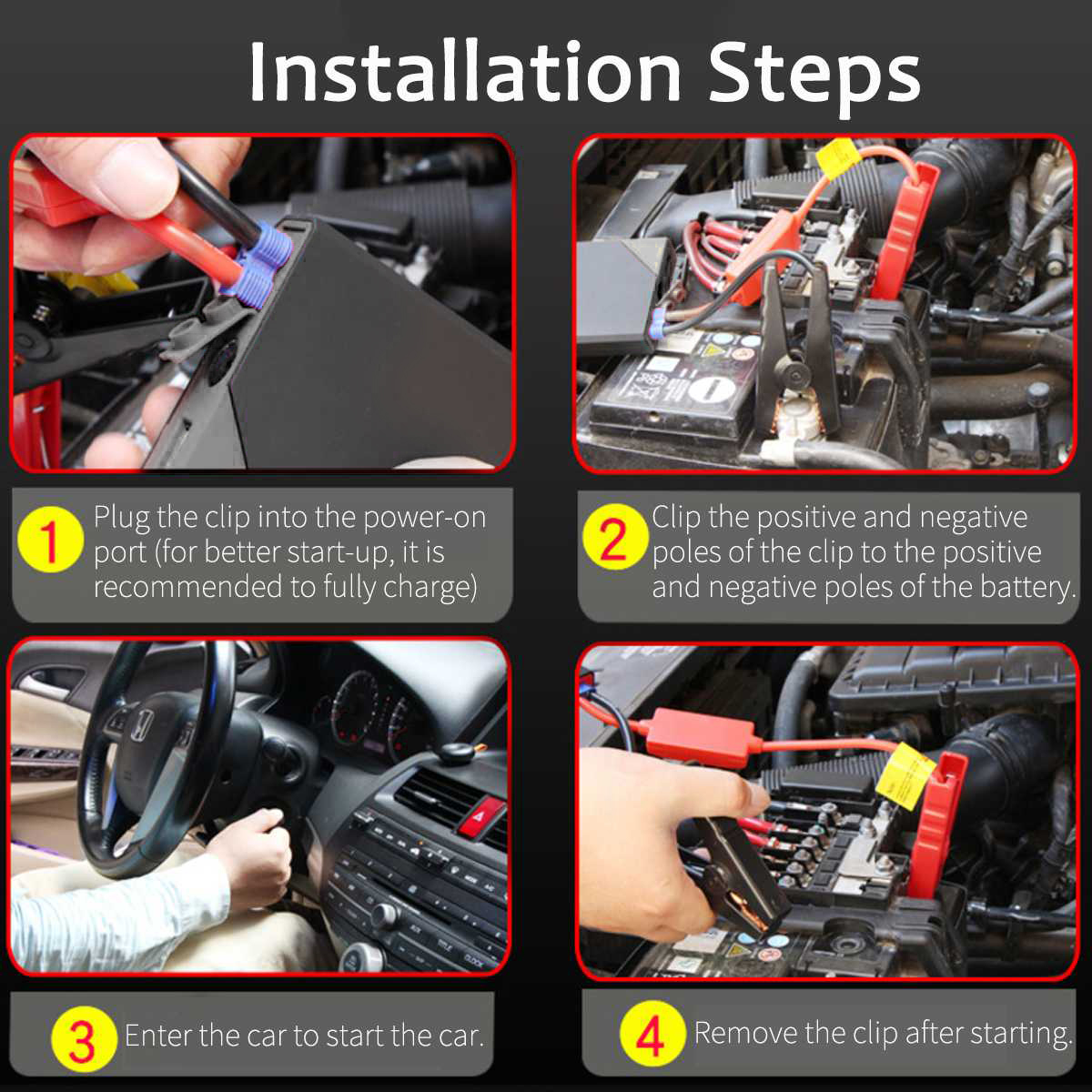 Installation Steps

1 Plug the clip into the power-on port (for better start-up, it is recommended to fully charge)

2 Clip the positive and negative poles of the clip to the positive and negative poles of the battery.

3 Enter the car to start the car.

4 Remove the clip after starting.